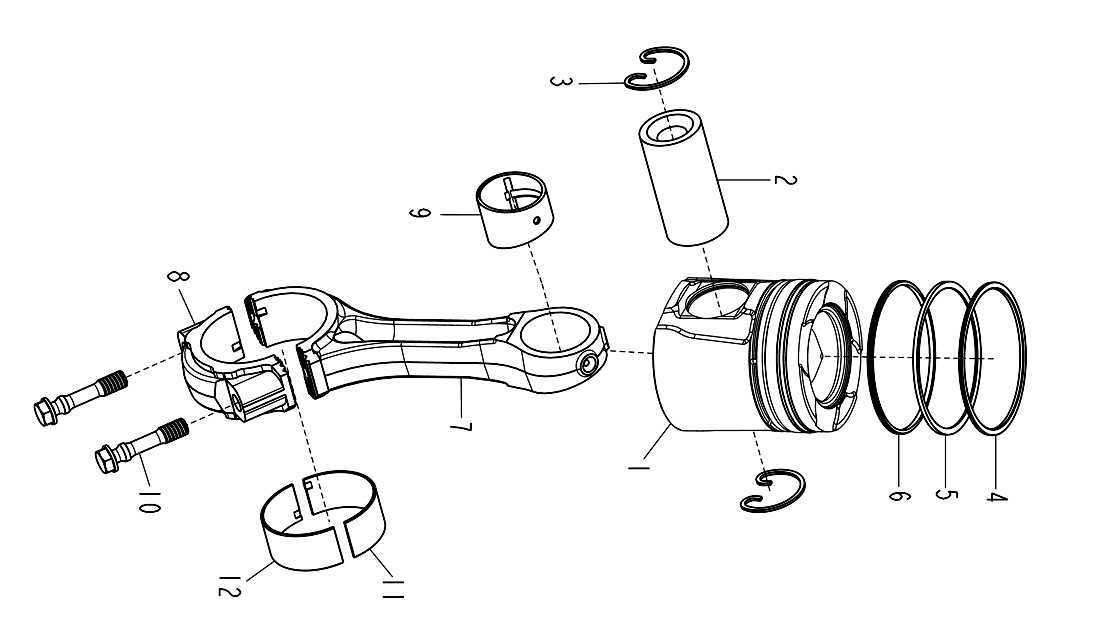 3
2
9
8
7
1
6
5
4
10
12
11