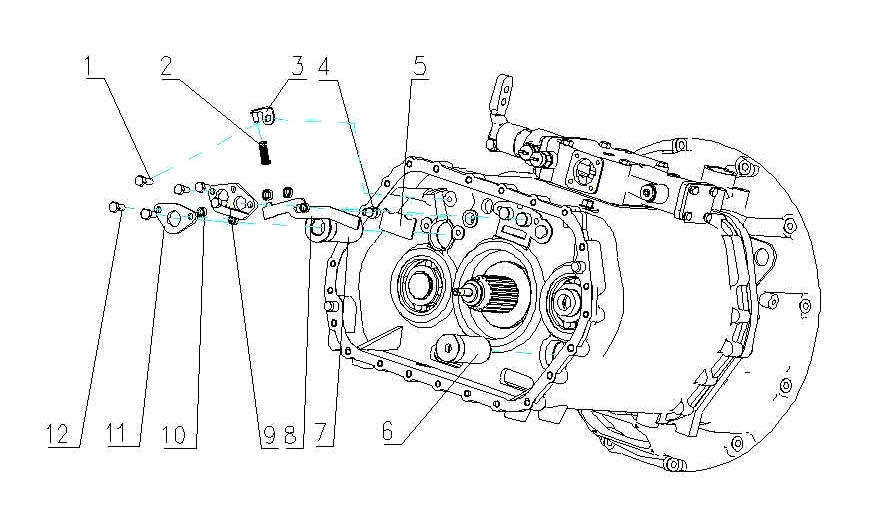 1
2
3
4
5
12
11
10
9
8
7
6