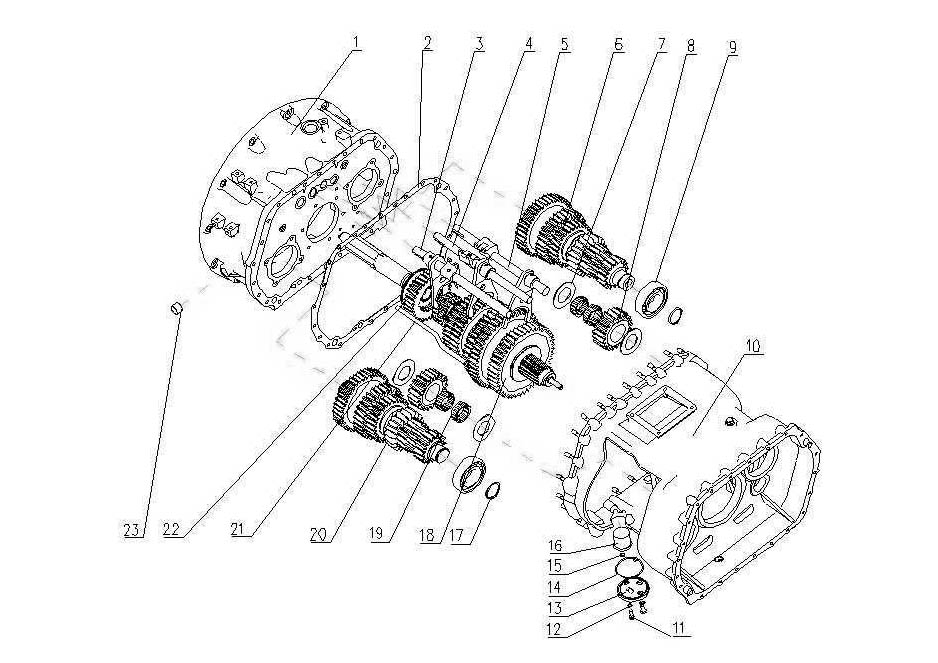 1
2
3
4
5
6
7
8
9
10
23
22
21
20
19
18
17
16
15
14
13
12
11