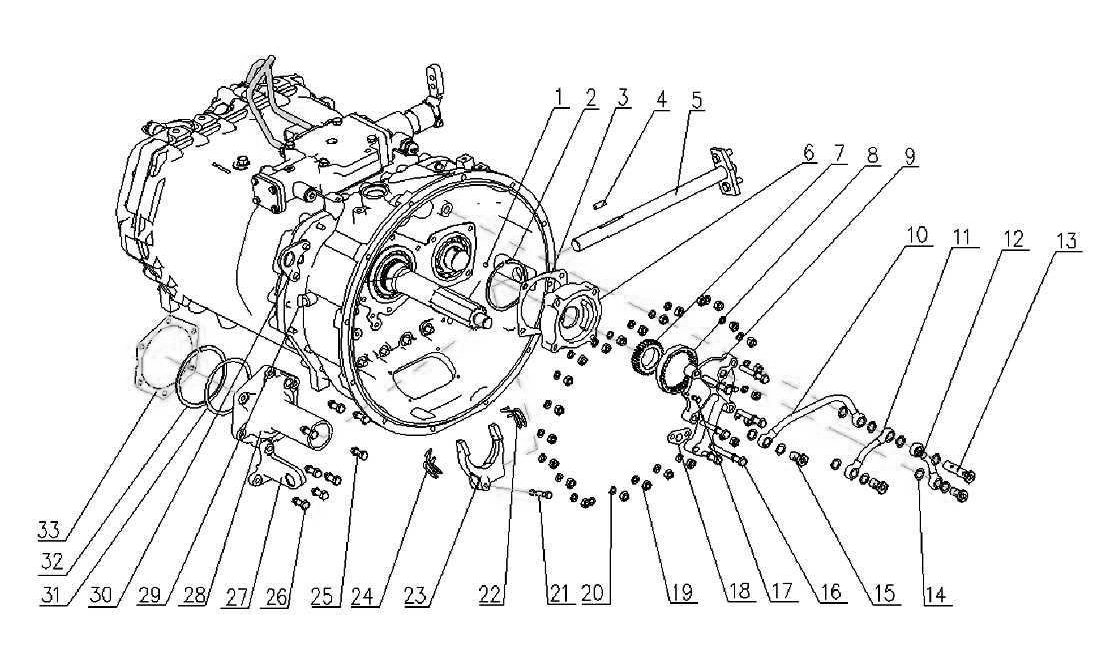 1 2 3 4 5 6 7 8 9 10 11 12 13

33 32 31 30 29 28 27 26 25 24 23 22 21 20 19 18 17 16 15 14