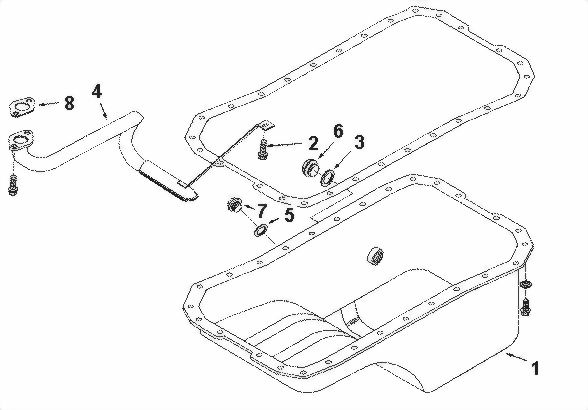 8
4
2
6
3
7
5
1