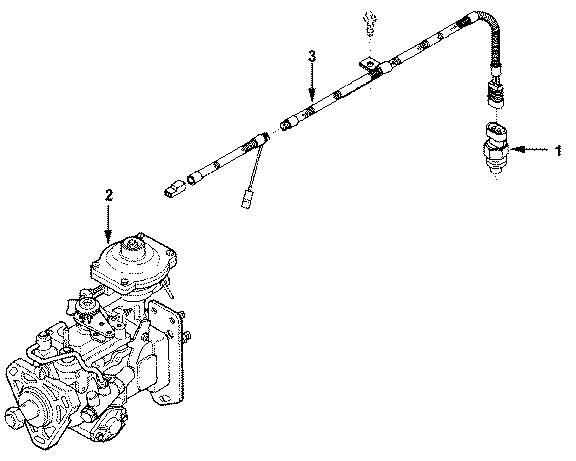 3
1
2