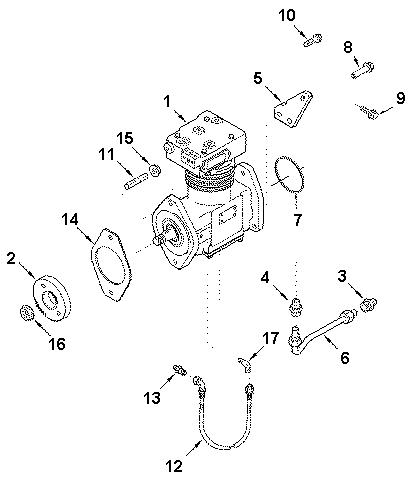 10
8
5
9
1
15
11
7
14
2
4
3
16
17
6
13
12