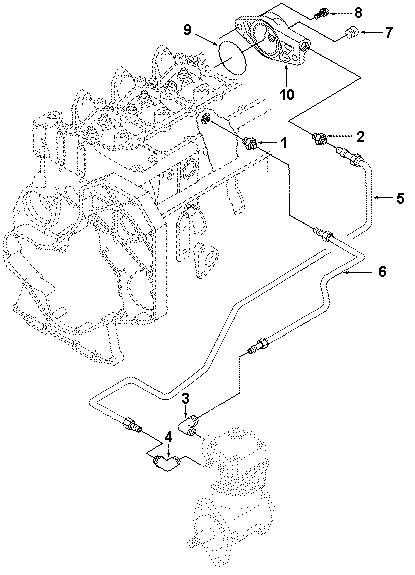 8
9
7
10
1
2
5
6
3
4