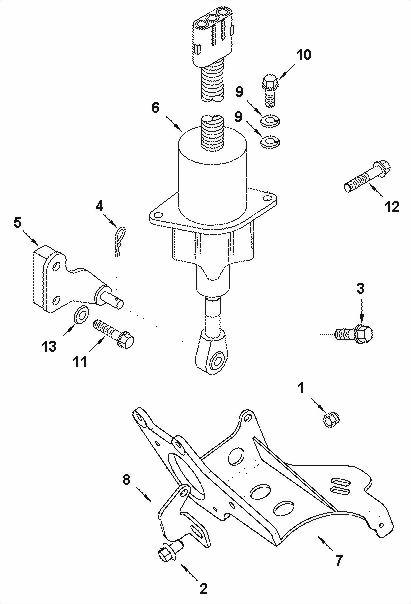 10
9
9
6
12
4
5
3
13
11
1
8
7
2