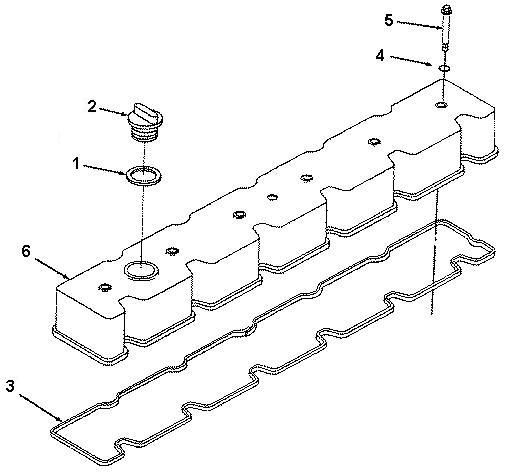 5
4
2
1
6
3