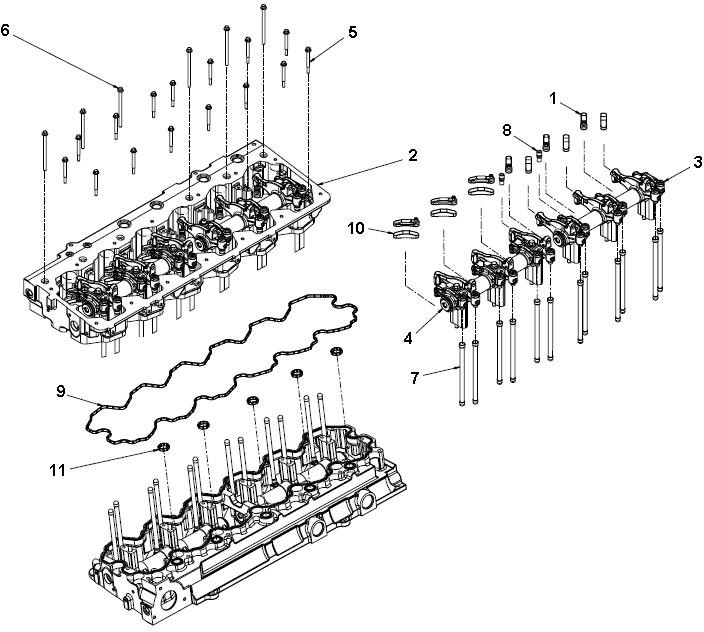 6
5
1
8
2
3
10
4
7
9
11